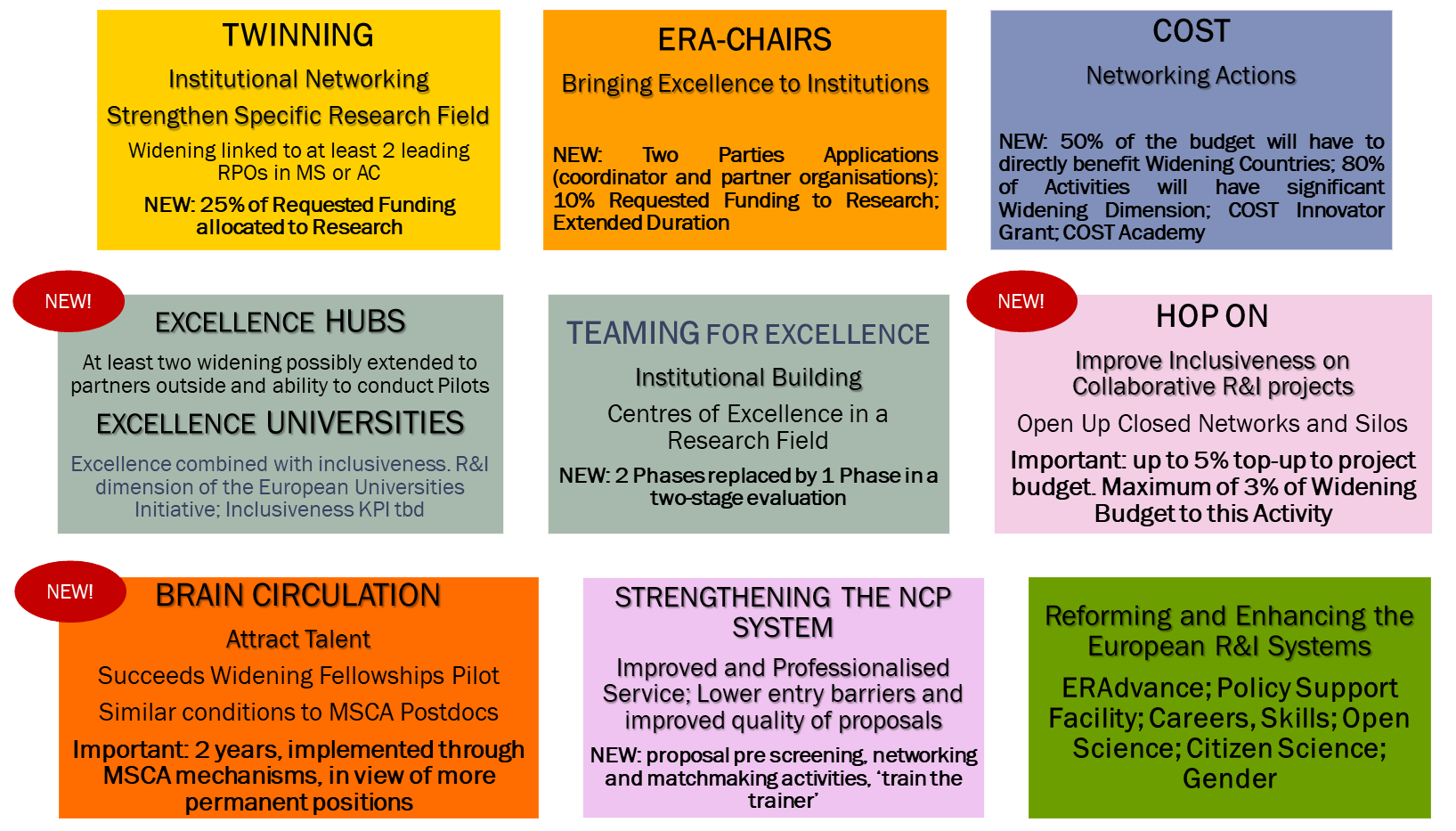 TWINNING

Institutional Networking

Strengthen Specific Research Field

Widening linked to at least 2 leading RPOs in MS or AC

NEW: 25% of Requested Funding allocated to Research

ERA-CHAIRS

Bringing Excellence to Institutions

NEW: Two Parties Applications (coordinator and partner organisations); 10% Requested Funding to Research; Extended Duration

COST

Networking Actions

NEW: 50% of the budget will have to directly benefit Widening Countries; 80% of Activities will have significant Widening Dimension; COST Innovator Grant; COST Academy

NEW!

EXCELLENCE HUBS

At least two widening possibly extended to partners outside and ability to conduct Pilots

EXCELLENCE UNIVERSITIES

Excellence combined with inclusiveness. R&I dimension of the European Universities Initiative; Inclusiveness KPI tbd

TEAMING FOR EXCELLENCE

Institutional Building

Centres of Excellence in a Research Field

NEW: 2 Phases replaced by 1 Phase in a two-stage evaluation

NEW!

HOP ON

Improve Inclusiveness on Collaborative R&I projects

Open Up Closed Networks and Silos

Important: up to 5% top-up to project budget. Maximum of 3% of Widening Budget to this Activity

NEW!

BRAIN CIRCULATION

Attract Talent

Succeeds Widening Fellowships Pilot

Similar conditions to MSCA Postdocs

Important: 2 years, implemented through MSCA mechanisms, in view of more permanent positions

STRENGTHENING THE NCP SYSTEM

Improved and Professionalised Service; Lower entry barriers and improved quality of proposals

NEW: proposal pre screening, networking and matchmaking activities, 'train the trainer'

Reforming and Enhancing the European R&I Systems

ERAdvance; Policy Support Facility; Careers, Skills; Open Science; Citizen Science; Gender